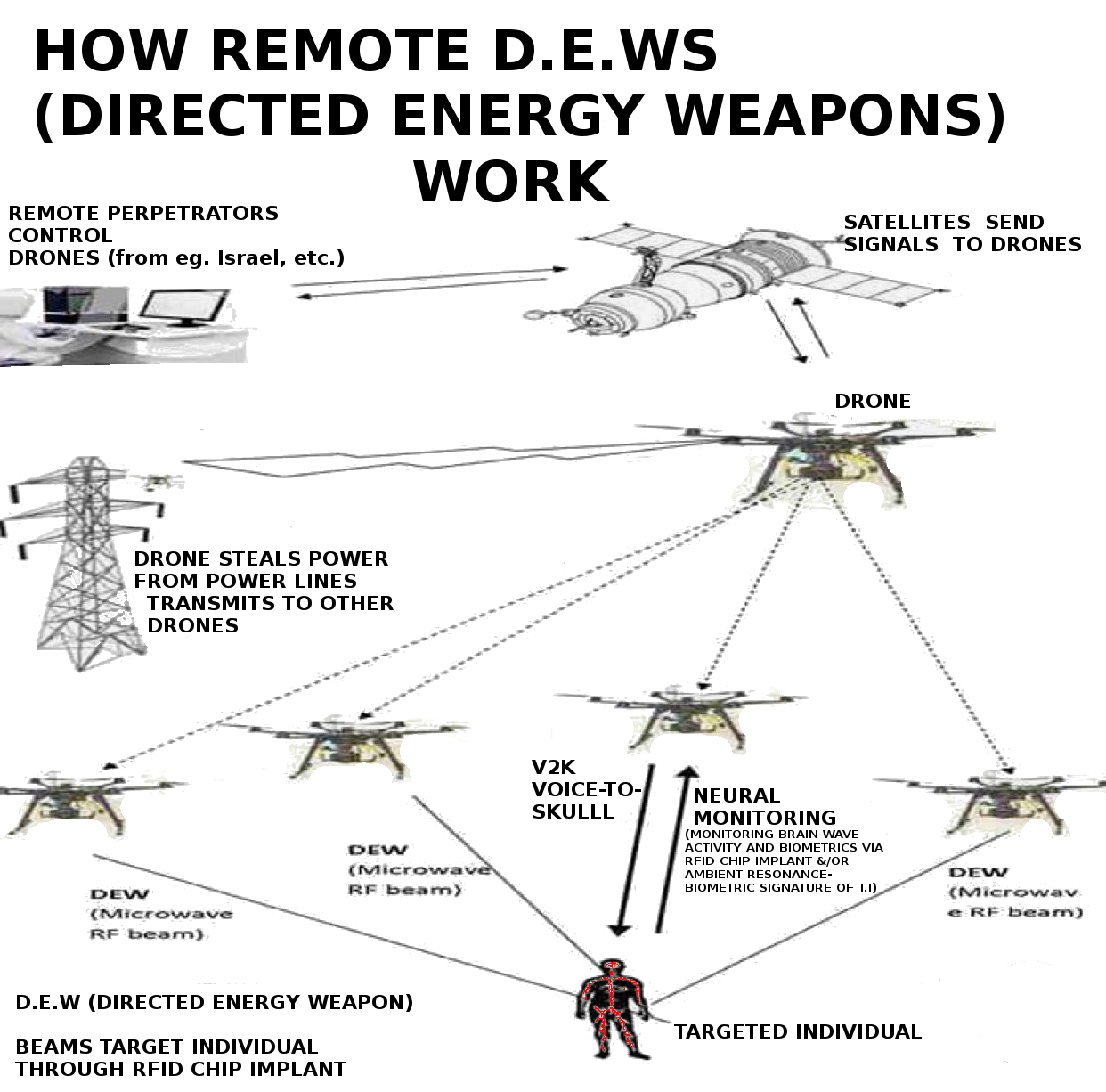 HOW REMOTE D.E.WS (DIRECTED ENERGY WEAPONS) WORK

REMOTE PERPETRATORS CONTROL DRONES (from eg. Israel, etc.)

SATELLITES SEND SIGNALS TO DRONES

DRONE

DRONE STEALS POWER FROM POWER LINES TRANSMITS TO OTHER DRONES

V2K VOICE-TO-SKULLL

NEURAL MONITORING
(MONITORING BRAIN WAVE ACTIVITY AND BIOMETRICS VIA RFID CHIP IMPLANT &/OR AMBIENT RESONANCE-BIOMETRIC SIGNATURE OF T.I)

DEW (Microwave RF beam)

DEW (Microwave RF beam)

DEW (Microwave RF beam)

D.E.W (DIRECTED ENERGY WEAPON)

BEAMS TARGET INDIVIDUAL THROUGH RFID CHIP IMPLANT

TARGETED INDIVIDUAL